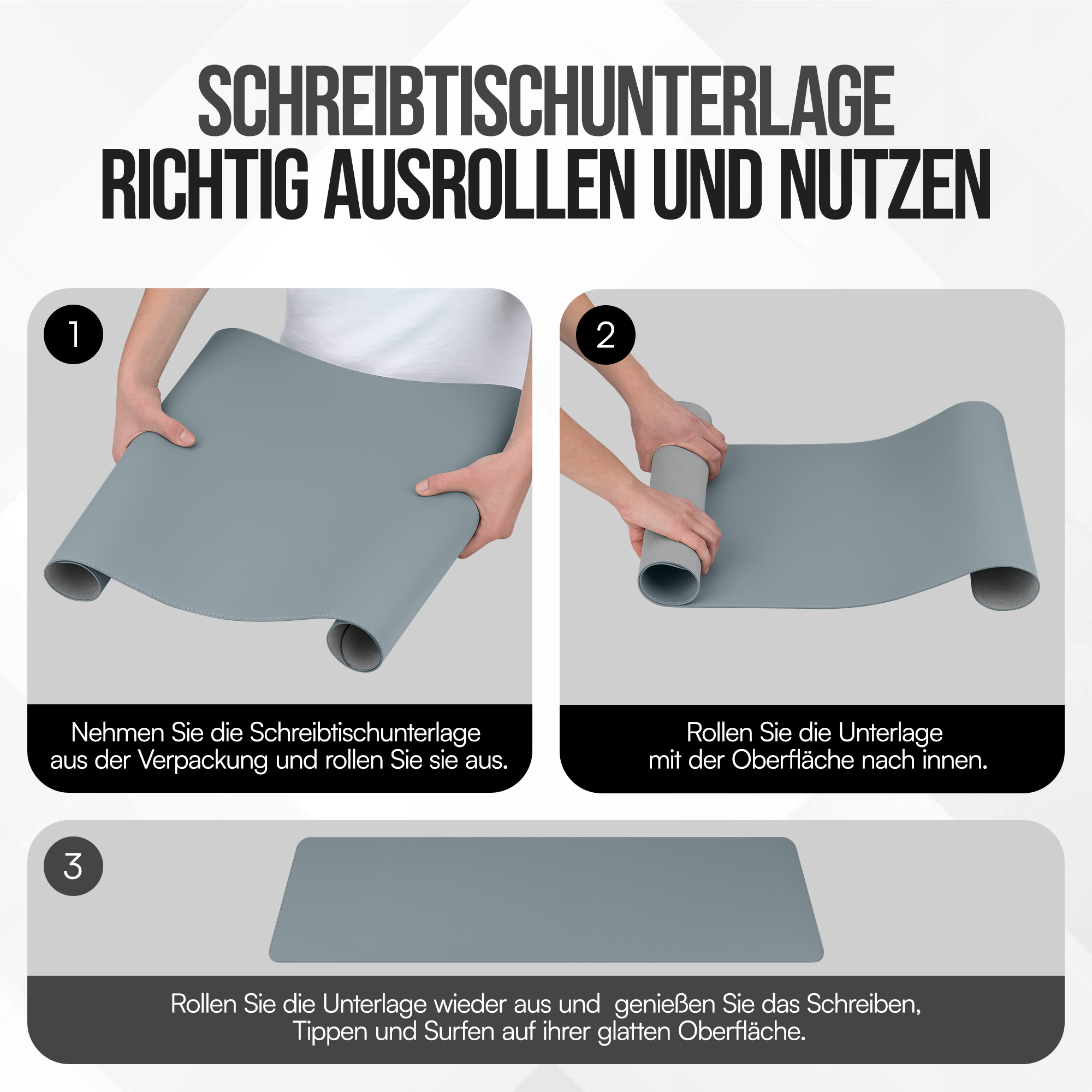 SCHREIBTISCHUNTERLAGE
RICHTIG AUSROLLEN UND NUTZEN

1

Nehmen Sie die Schreibtischunterlage aus der Verpackung und rollen Sie sie aus.

2

Rollen Sie die Unterlage mit der Oberfläche nach innen.

3

Rollen Sie die Unterlage wieder aus und genießen Sie das Schreiben, Tippen und Surfen auf ihrer glatten Oberfläche.