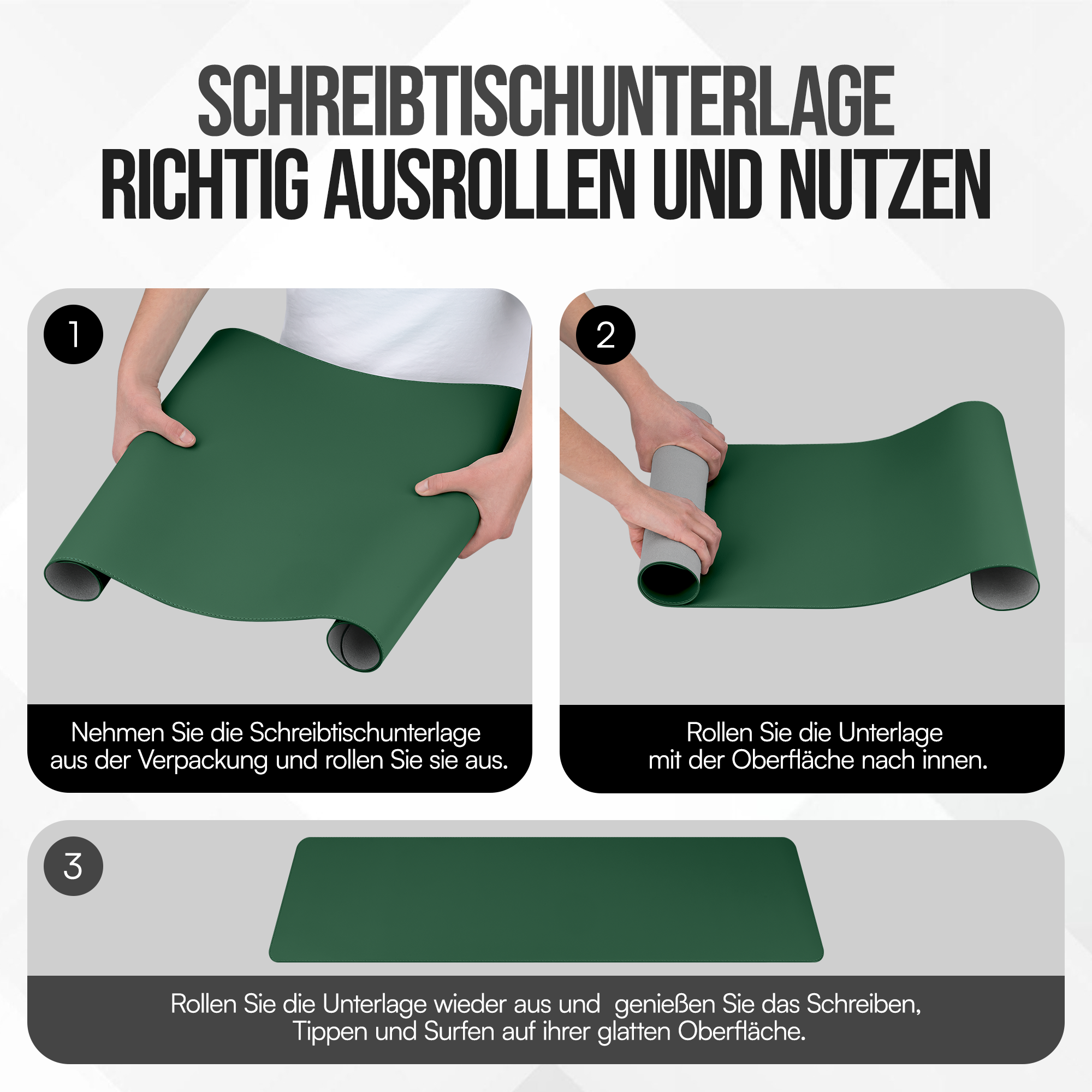 SCHREIBTISCHUNTERLAGE
RICHTIG AUSROLLEN UND NUTZEN

1

Nehmen Sie die Schreibtischunterlage aus der Verpackung und rollen Sie sie aus.

2

Rollen Sie die Unterlage mit der Oberfläche nach innen.

3

Rollen Sie die Unterlage wieder aus und genießen Sie das Schreiben, Tippen und Surfen auf ihrer glatten Oberfläche.