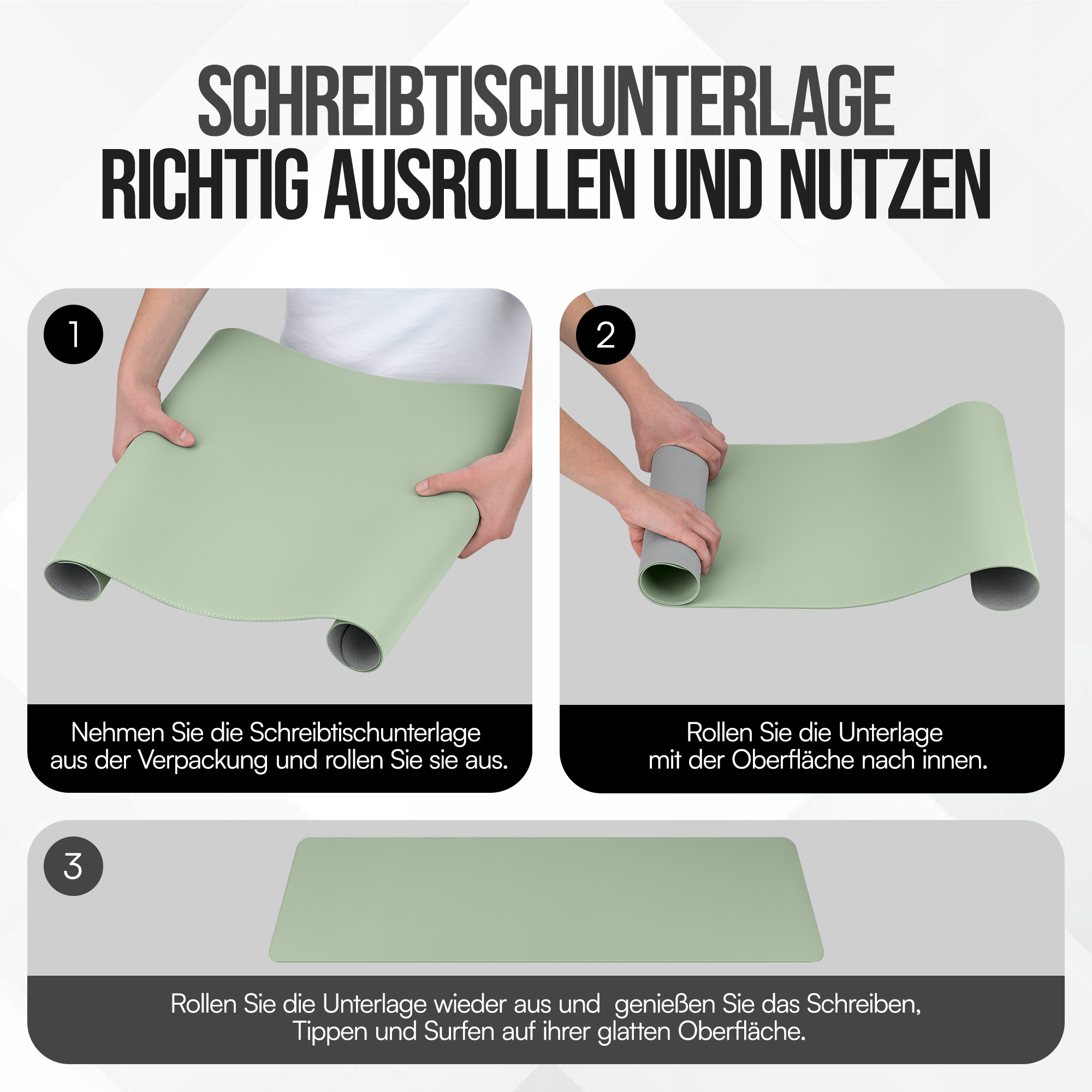 SCHREIBTISCHUNTERLAGE
RICHTIG AUSROLLEN UND NUTZEN

1

Nehmen Sie die Schreibtischunterlage aus der Verpackung und rollen Sie sie aus.

2

Rollen Sie die Unterlage mit der Oberfläche nach innen.

3

Rollen Sie die Unterlage wieder aus und  genießen Sie das Schreiben, Tippen und Surfen auf ihrer glatten Oberfläche.