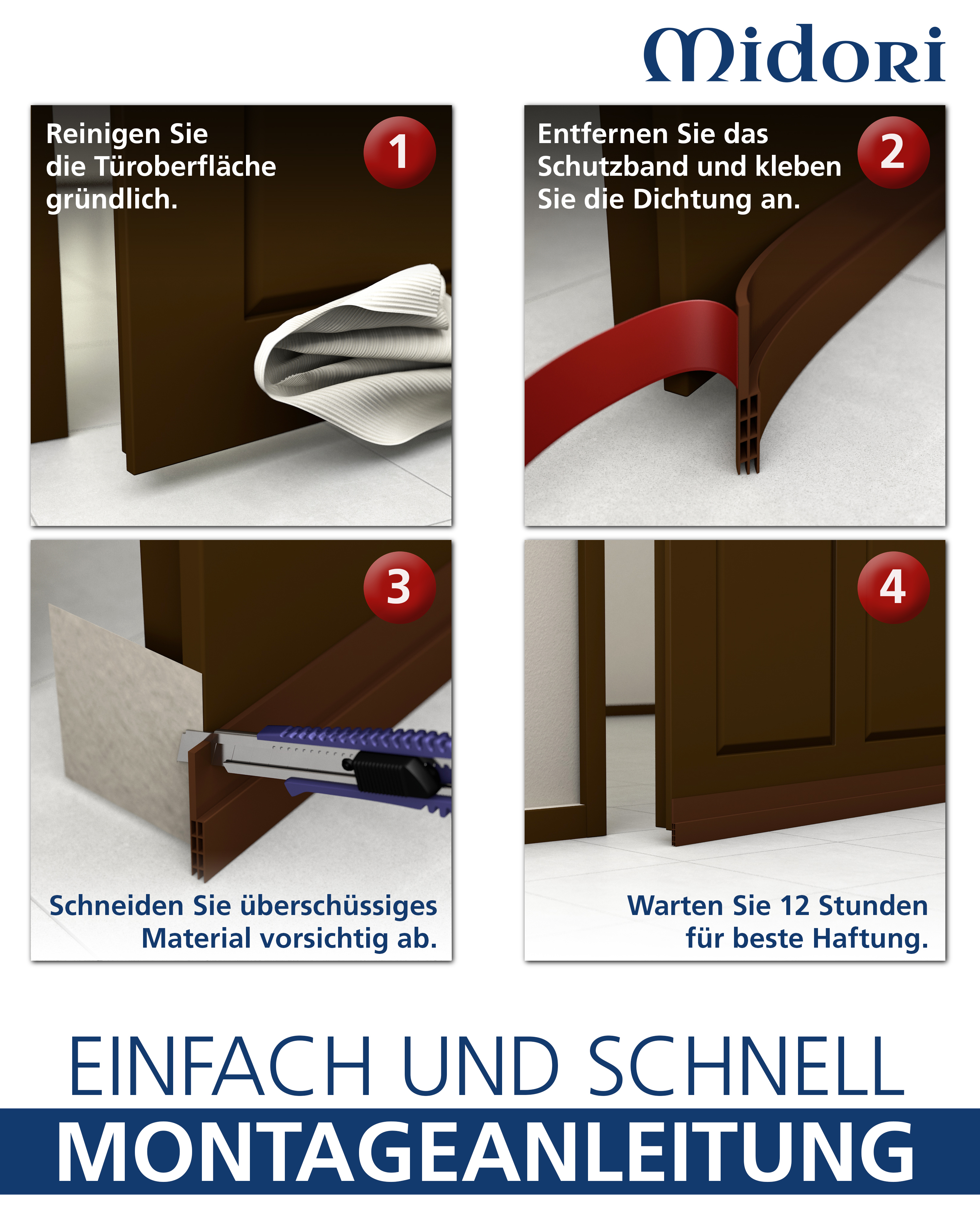 Midori

Reinigen Sie die Türoberfläche gründlich.

1

Entfernen Sie das Schutzband und kleben Sie die Dichtung an.

2

3

Schneiden Sie überschüssiges Material vorsichtig ab.

4

Warten Sie 12 Stunden für beste Haftung.

EINFACH UND SCHNELL

MONTAGEANLEITUNG