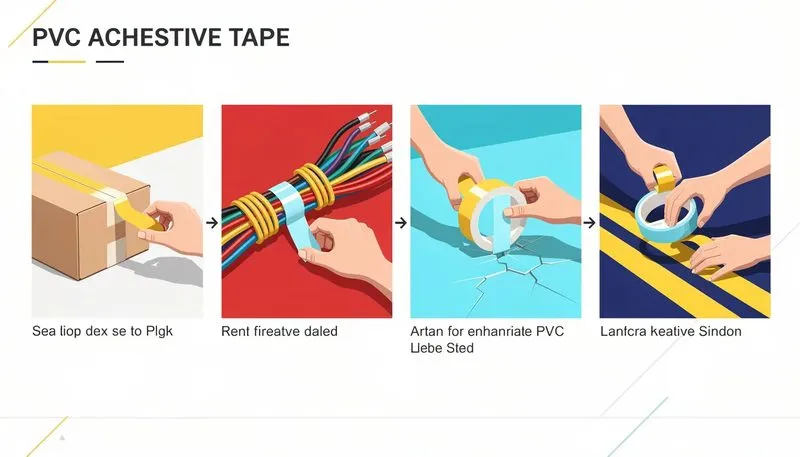 PVC ACHESTIVE TAPE

Sea liop dex se to Plgk

Rent fireatve daled

Artan for enhanriate PVC Llebe Sted

Lanfcra keative Sindon