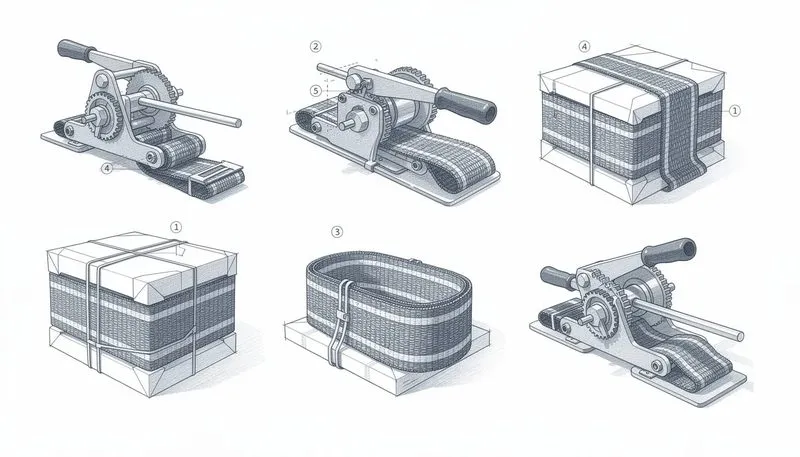 4

2

5

4

1

1

3